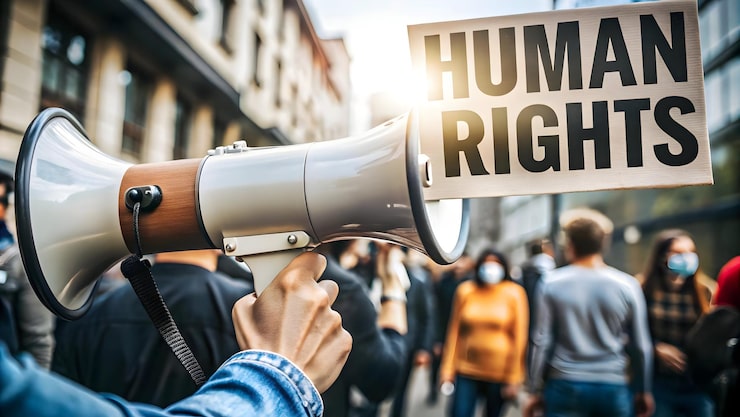 HUMAN RIGHTS